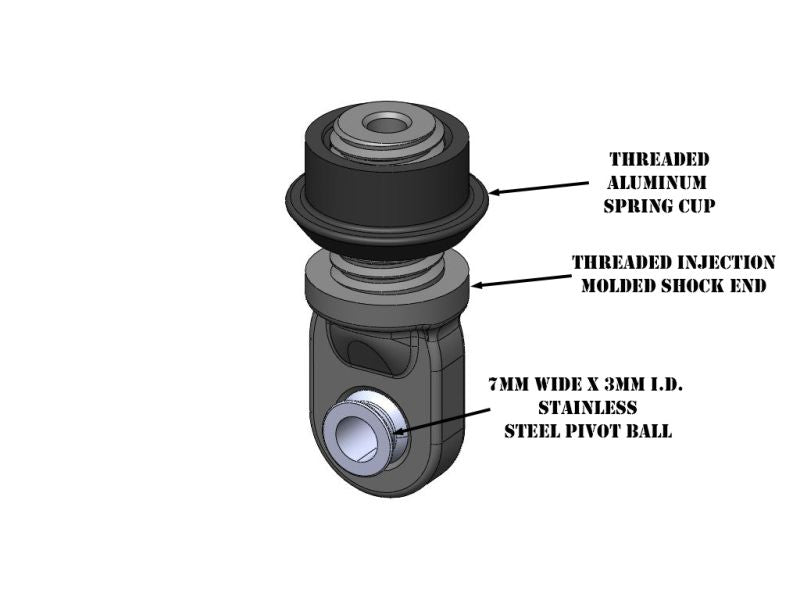 THREADED ALUMINUM SPRING CUP

THREADED INJECTION MOLDED SHOCK END

7MM WIDE X 3MM I.D. STAINLESS STEEL PIVOT BALL